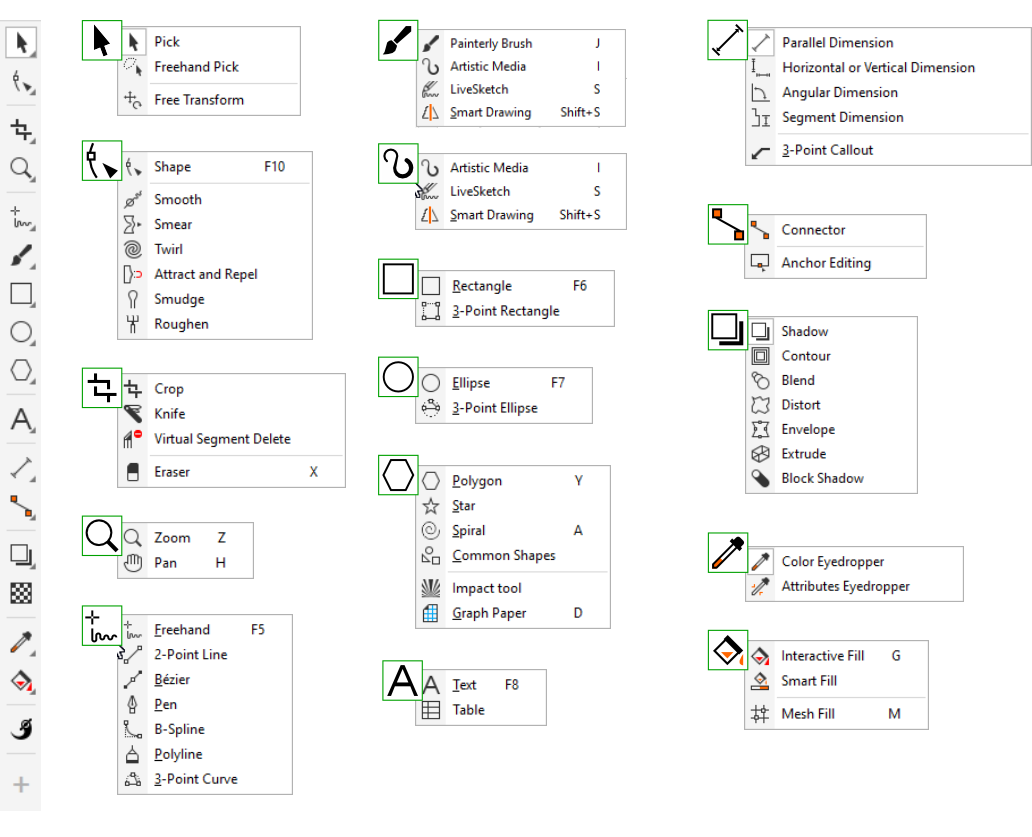 Pick
Freehand Pick
Free Transform

Shape F10
Smooth
Smear
Twirl
Attract and Repel
Smudge
Roughen

Crop
Knife
Virtual Segment Delete
Eraser X

Zoom Z
Pan H

Freehand F5
2-Point Line
Bézier
Pen
B-Spline
Polyline
3-Point Curve

Painterly Brush J
Artistic Media I
LiveSketch S
Smart Drawing Shift+S

Artistic Media I
LiveSketch S
Smart Drawing Shift+S

Rectangle F6
3-Point Rectangle

Ellipse F7
3-Point Ellipse

Polygon Y
Star
Spiral A
Common Shapes
Impact tool
Graph Paper D

A
Text F8
Table

Parallel Dimension
Horizontal or Vertical Dimension
Angular Dimension
Segment Dimension
3-Point Callout

Connector
Anchor Editing

Shadow
Contour
Blend
Distort
Envelope
Extrude
Block Shadow

Color Eyedropper
Attributes Eyedropper

Interactive Fill G
Smart Fill
Mesh Fill M